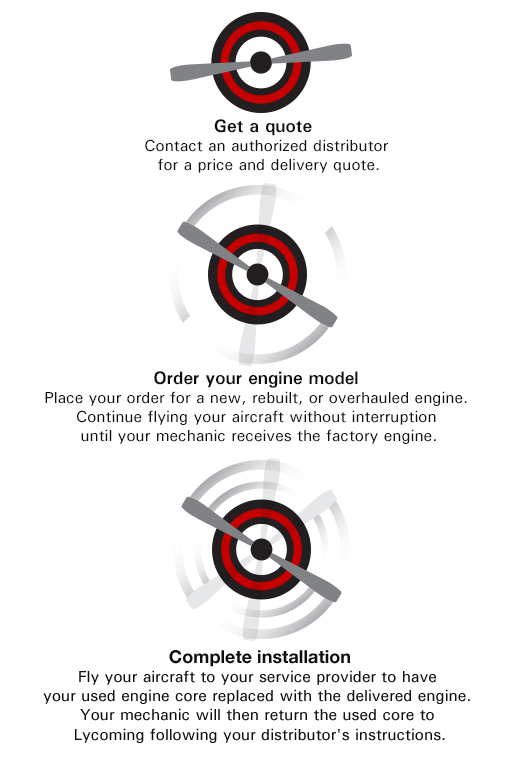 Get a quote
Contact an authorized distributor for a price and delivery quote.

Order your engine model
Place your order for a new, rebuilt, or overhauled engine. Continue flying your aircraft without interruption until your mechanic receives the factory engine.

Complete installation
Fly your aircraft to your service provider to have your used engine core replaced with the delivered engine. Your mechanic will then return the used core to Lycoming following your distributor's instructions.